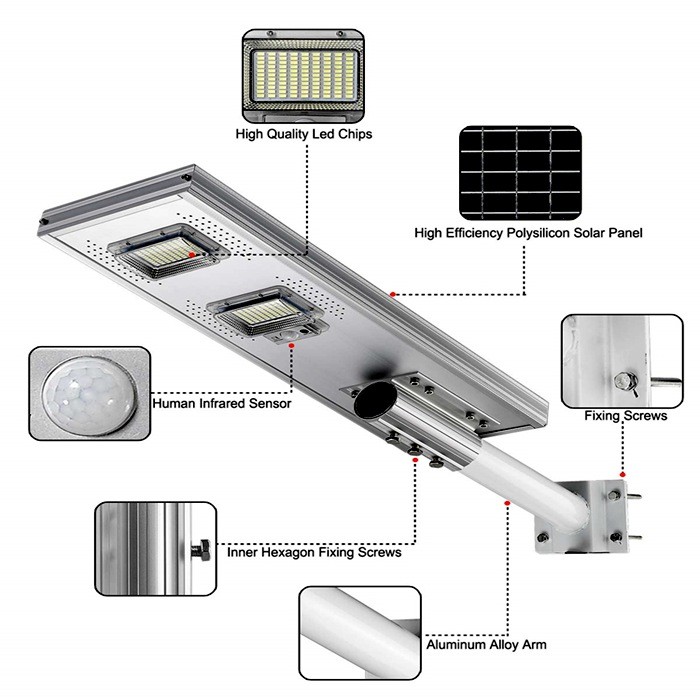 High Quality Led Chips

High Efficiency Polysilicon Solar Panel

Human Infrared Sensor

Fixing Screws

Inner Hexagon Fixing Screws

Aluminum Alloy Arm